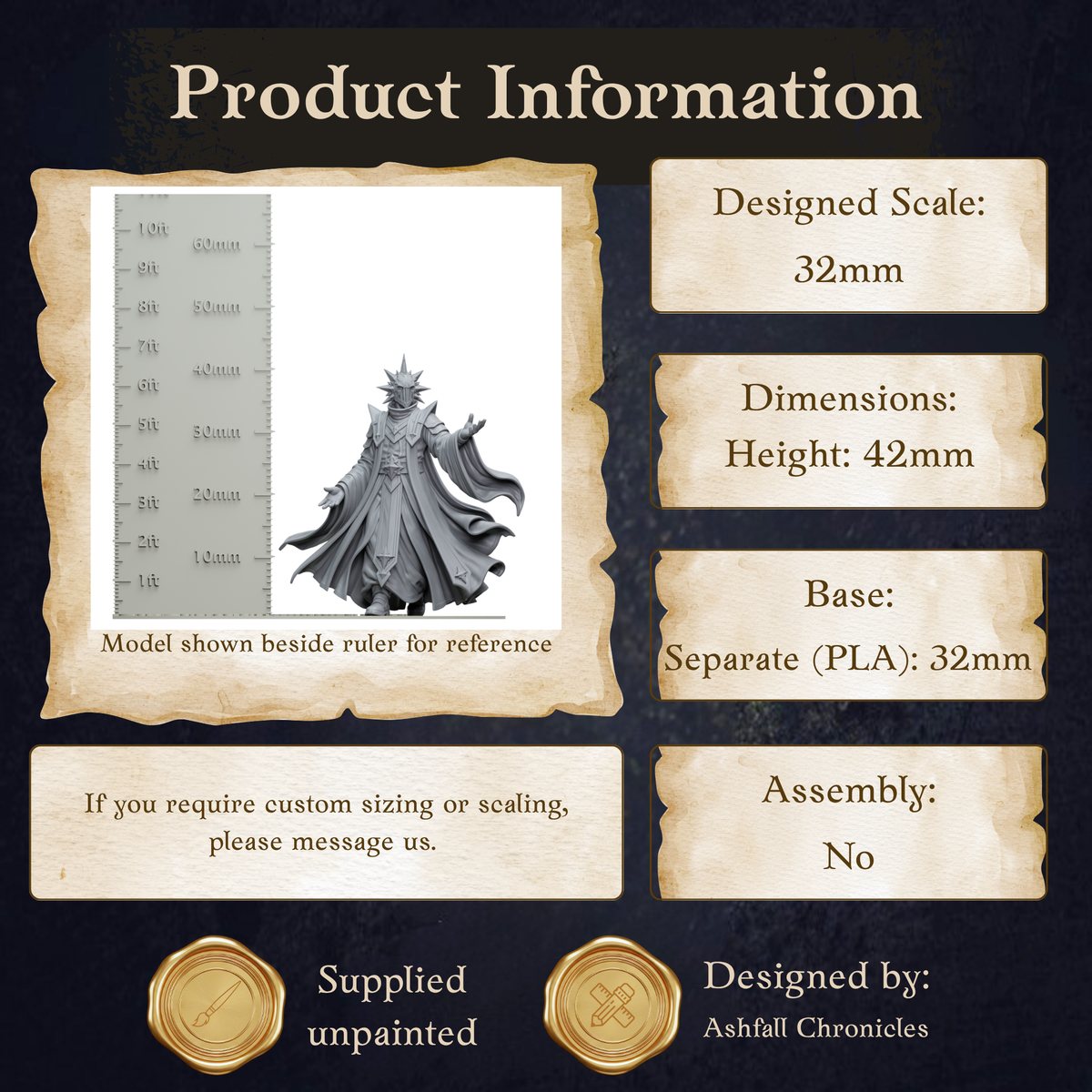 Product Information

10ft
9ft
8ft
7ft
6ft
5ft
4ft
3ft
2ft
1ft
60mm
50mm
40mm
30mm
20mm
10mm

Model shown beside ruler for reference

Designed Scale:
32mm

Dimensions:
Height: 42mm

Base:
Separate (PLA): 32mm

If you require custom sizing or scaling, please message us.

Assembly:
No

Supplied
unpainted

Designed by:
Ashfall Chronicles